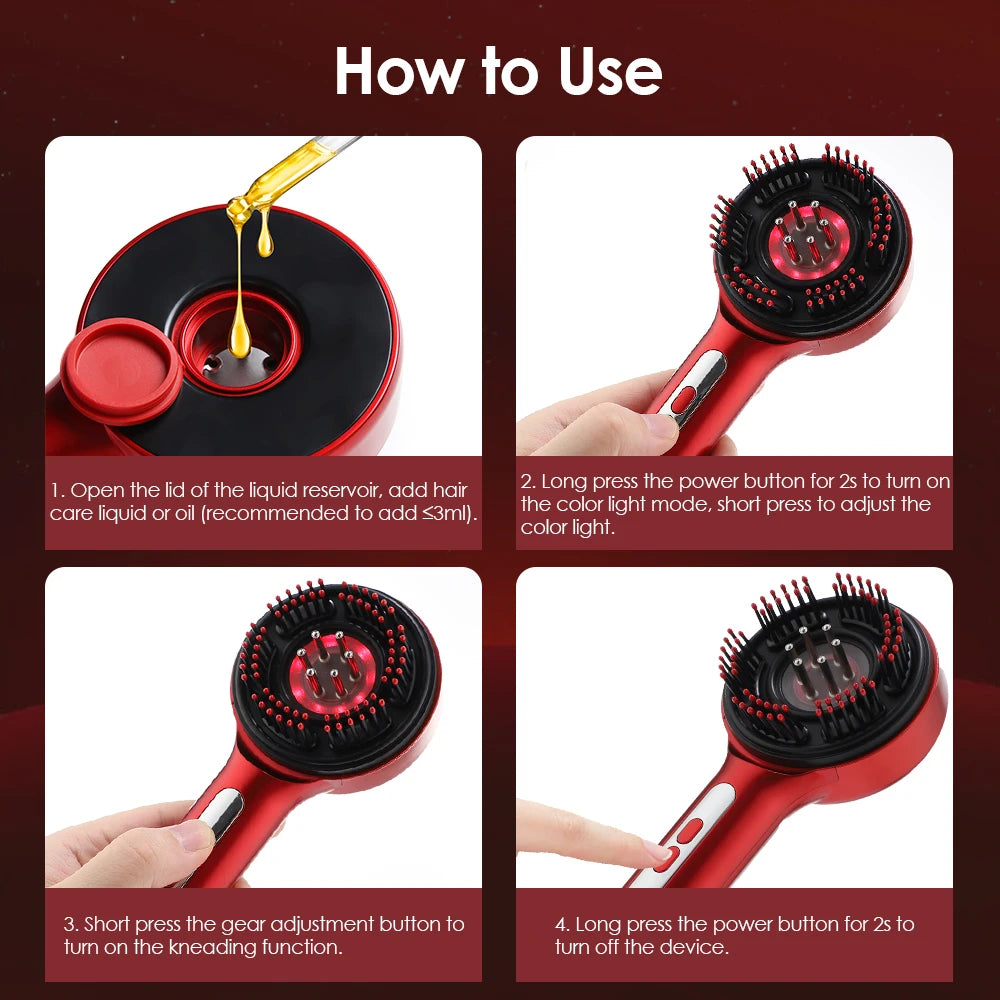 How to Use

1. Open the lid of the liquid reservoir, add hair care liquid or oil (recommended to add ≤3ml).

2. Long press the power button for 2s to turn on the color light mode, short press to adjust the color light.

3. Short press the gear adjustment button to turn on the kneading function.

4. Long press the power button for 2s to turn off the device.